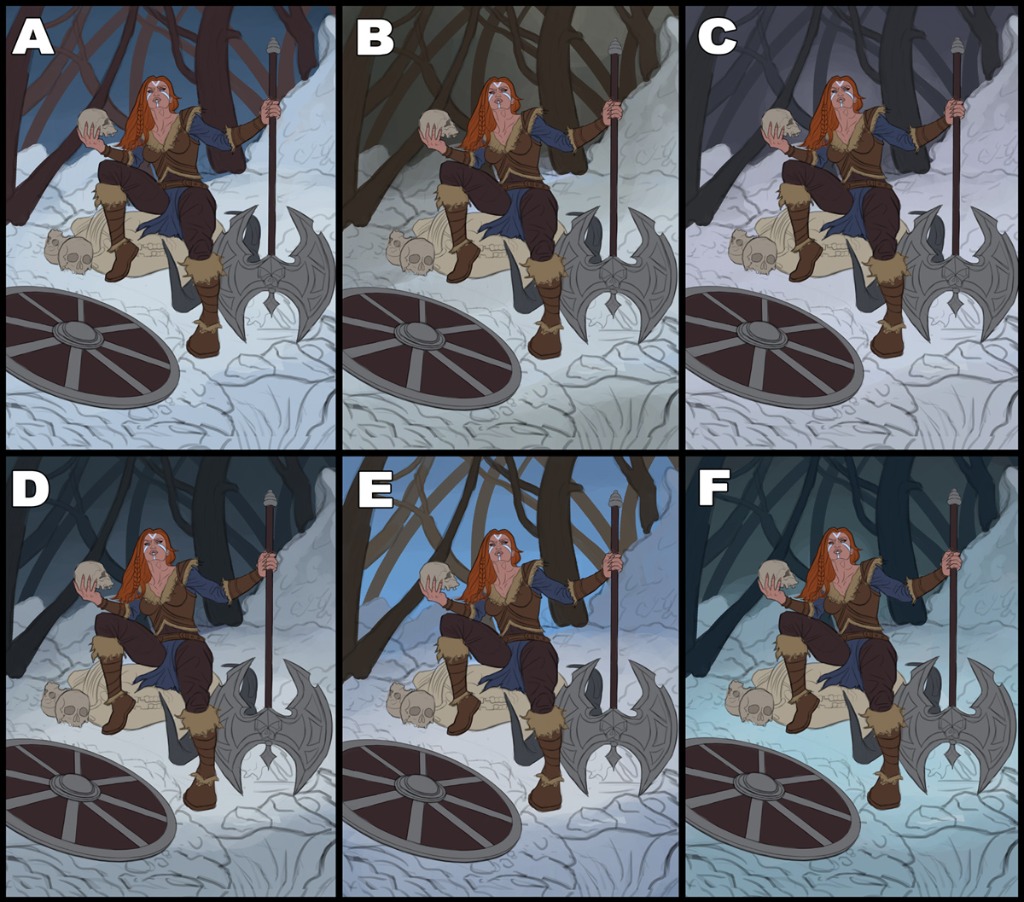 A

B

C

D

E

F