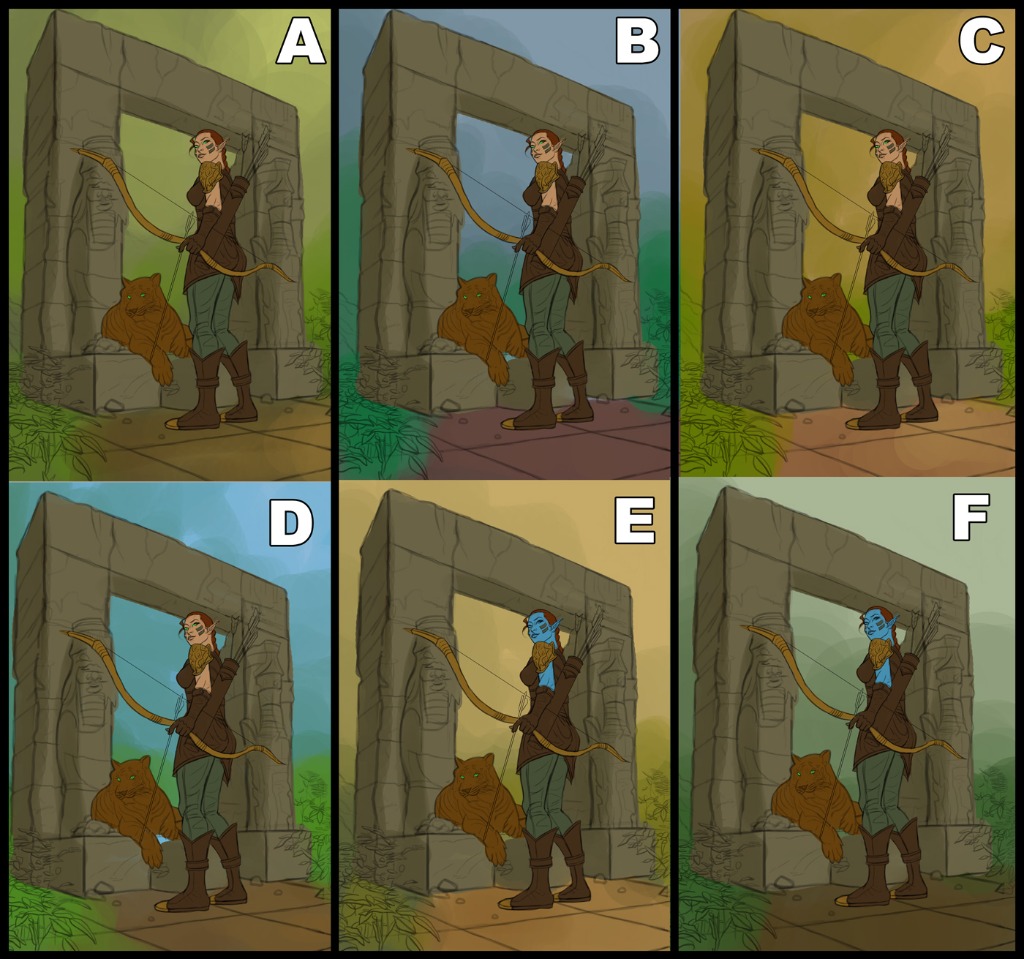 A
B
C
D
E
F